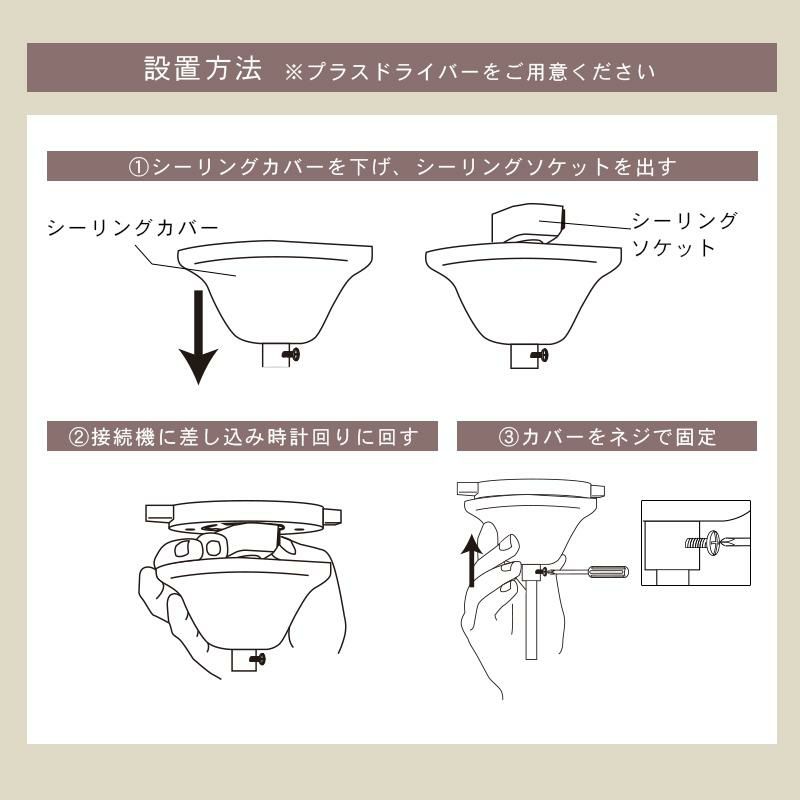 設置方法 ※プラスドライバーをご用意ください

①シーリングカバーを下げ、シーリングソケットを出す

シーリングカバー

シーリングソケット

②接続機に差し込み時計回りに回す

③カバーをネジで固定