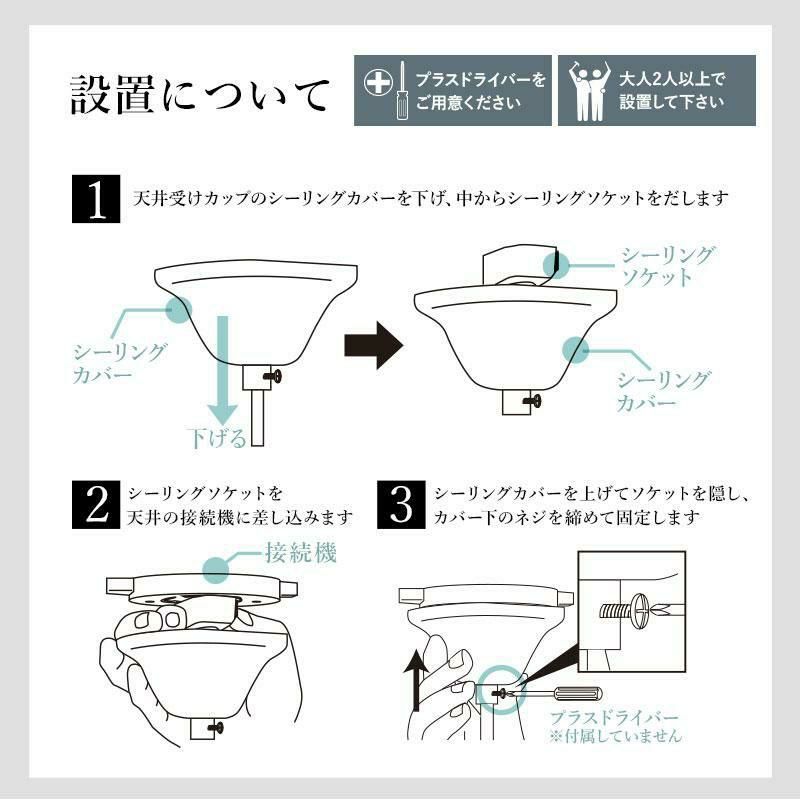 設置について

プラスドライバーをご用意ください

大人2人以上で設置して下さい

1 天井受けカップのシーリングカバーを下げ、中からシーリングソケットをだします

シーリングカバー

下げる

シーリングソケット

シーリングカバー

2 シーリングソケットを天井の接続機に差し込みます

接続機

3 シーリングカバーを上げてソケットを隠し、カバー下のネジを締めて固定します

プラスドライバー
※付属していません