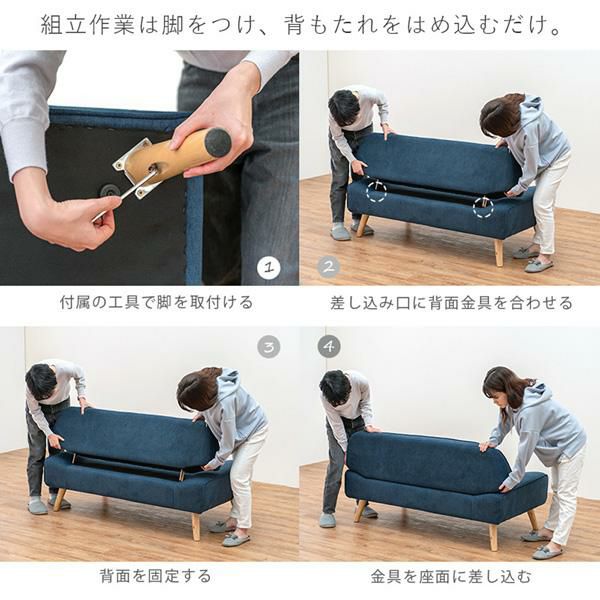 組立作業は脚をつけ、背もたれをはめ込むだけ。

1
付属の工具で脚を取付ける

2
差し込み口に背面金具を合わせる

3
背面を固定する

4
金具を座面に差し込む