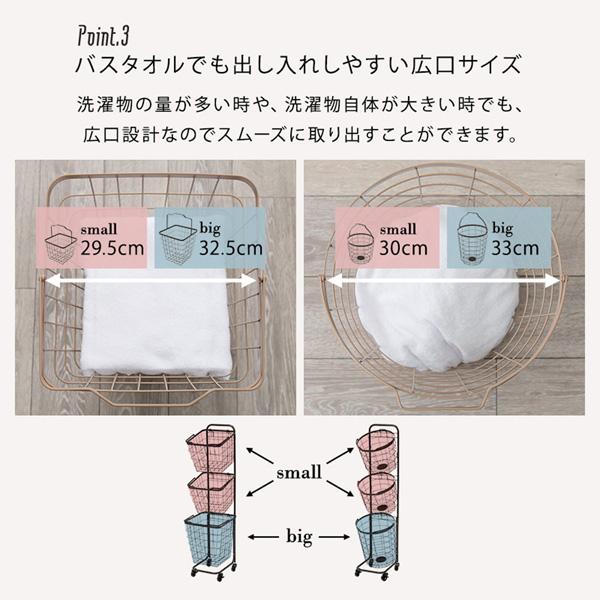 Point.3
バスタオルでも出し入れしやすい広口サイズ

洗濯物の量が多い時や、洗濯物自体が大きい時でも、広口設計なのでスムーズに取り出すことができます。

small
29.5cm

big
32.5cm

small
30cm

big
33cm

small

big