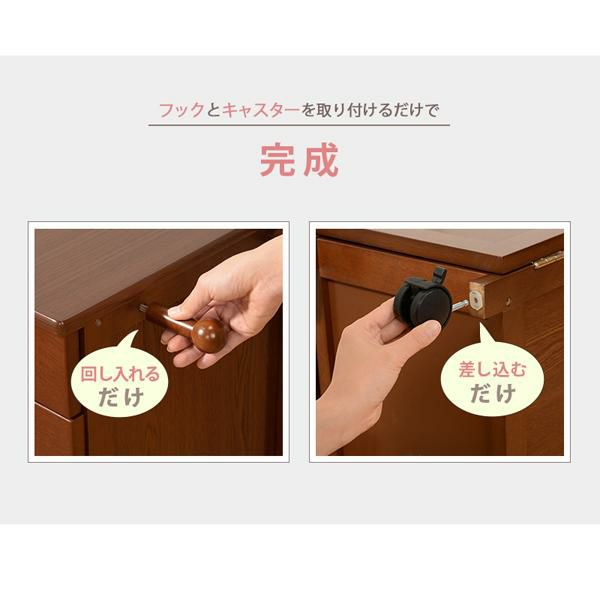 フックとキャスターを取り付けるだけで

完成

回し入れる
だけ

差し込む
だけ