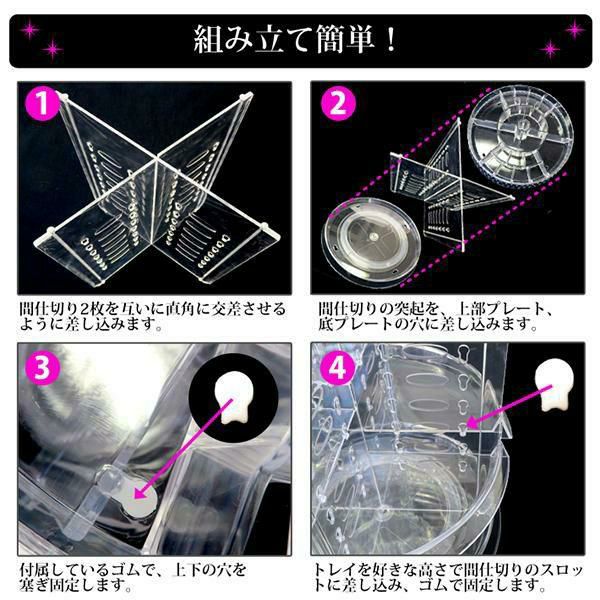 組み立て簡単！

1

間仕切り2枚を互いに直角に交差させるように差し込みます。

2

間仕切りの突起を、上部プレート、底プレートの穴に差し込みます。

3

付属しているゴムで、上下の穴を塞ぎ固定します。

4

トレイを好きな高さで間仕切りのスロットに差し込み、ゴムで固定します。