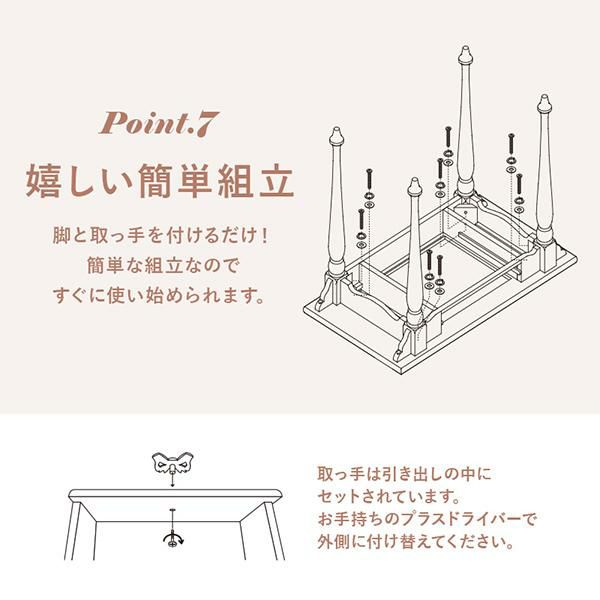 Point.7

嬉しい簡単組立

脚と取っ手を付けるだけ！
簡単な組立なので
すぐに使い始められます。

取っ手は引き出しの中に
セットされています。
お手持ちのプラスドライバーで
外側に付け替えてください。