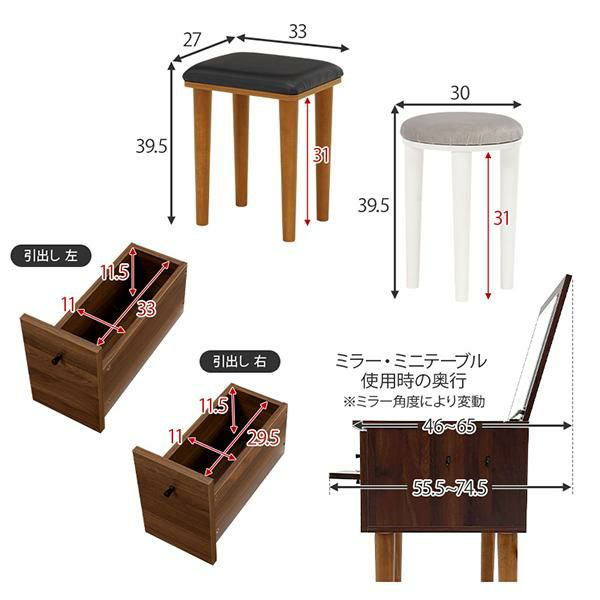 27
33
39.5
31
30
39.5
31

引出し 左
11.5
11
33

引出し 右
11.5
11
29.5

ミラー・ミニテーブル
使用時の奥行
※ミラー角度により変動
46~65
55.5~74.5