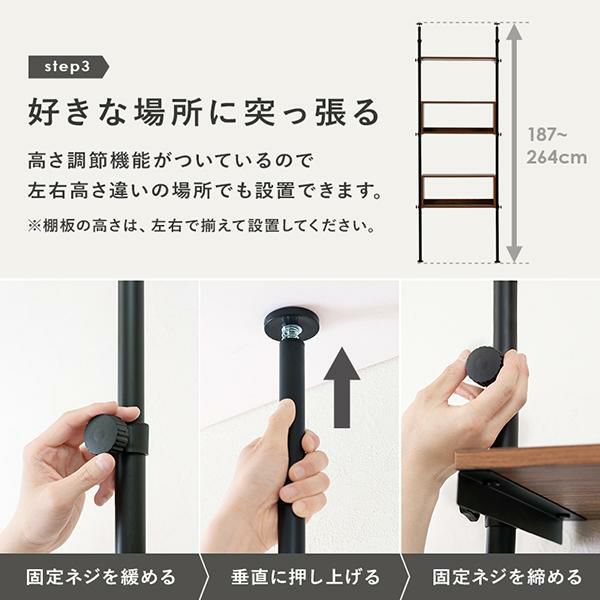 step3

好きな場所に突っ張る

高さ調節機能がついているので
左右高さ違いの場所でも設置できます。

※棚板の高さは、左右で揃えて設置してください。

187~
264cm

固定ネジを緩める

垂直に押し上げる

固定ネジを締める