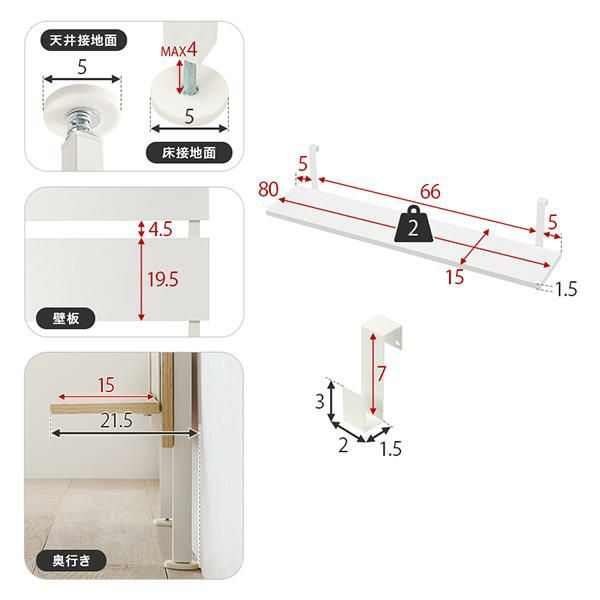 天井接地面

5

MAX4

5

床接地面

4.5

19.5

壁板

15

21.5

奥行き

5

80

66

2

5

15

1.5

7

3

2

1.5