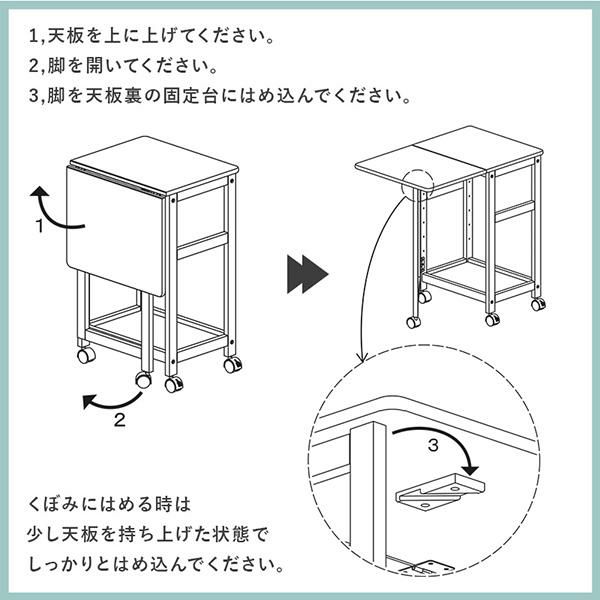 1,天板を上に上げてください。
2,脚を開いてください。
3,脚を天板裏の固定台にはめ込んでください。

1

2

3

くぼみにはめる時は
少し天板を持ち上げた状態で
しっかりとはめ込んでください。