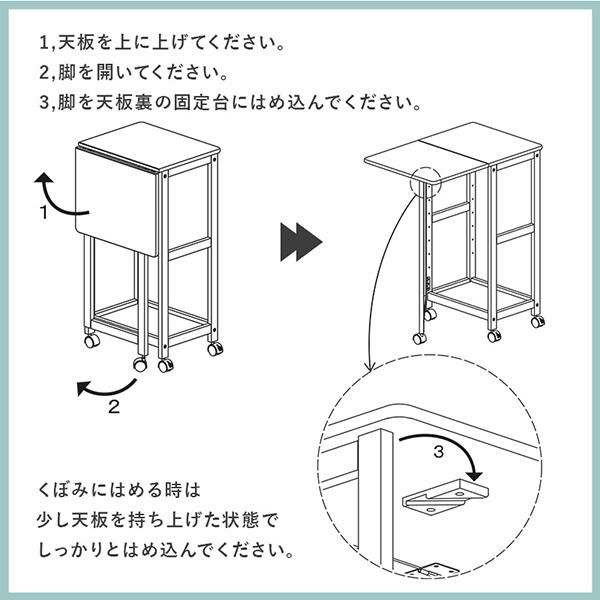 1,天板を上に上げてください。
2,脚を開いてください。
3,脚を天板裏の固定台にはめ込んでください。

1

2

3

くぼみにはめる時は
少し天板を持ち上げた状態で
しっかりとはめ込んでください。