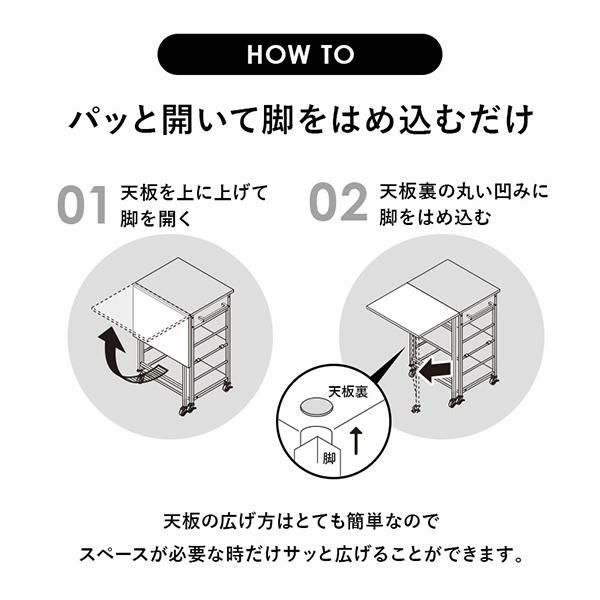 HOW TO

パッと開いて脚をはめ込むだけ

01 天板を上に上げて脚を開く

02 天板裏の丸い凹みに脚をはめ込む

天板裏

脚

天板の広げ方はとても簡単なので
スペースが必要な時だけサッと広げることができます。