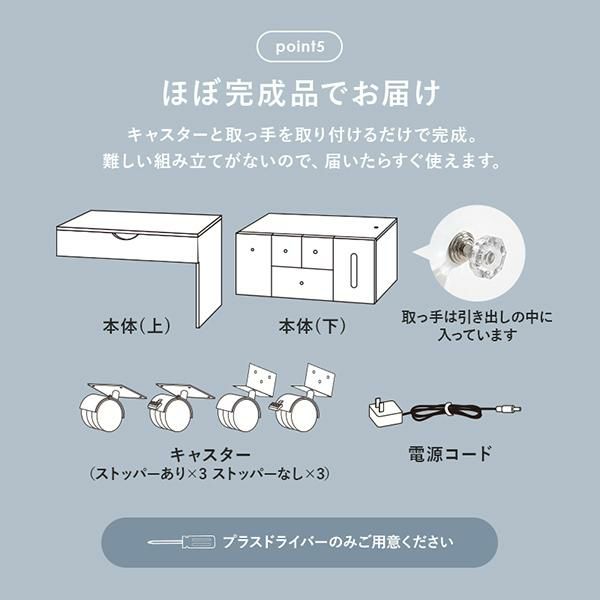 point5

ほぼ完成品でお届け

キャスターと取っ手を取り付けるだけで完成。
難しい組み立てがないので、届いたらすぐ使えます。

本体(上)

本体(下)

取っ手は引き出しの中に入っています

キャスター
(ストッパーあり×3 ストッパーなし×3)

電源コード

プラスドライバーのみご用意ください