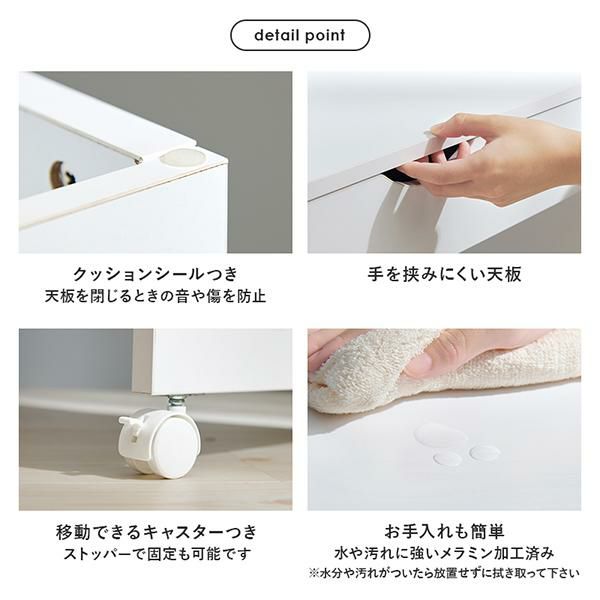 detail point

クッションシールつき
天板を閉じるときの音や傷を防止

手を挟みにくい天板

移動できるキャスターつき
ストッパーで固定も可能です

お手入れも簡単
水や汚れに強いメラミン加工済み
※水分や汚れがついたら放置せずに拭き取って下さい