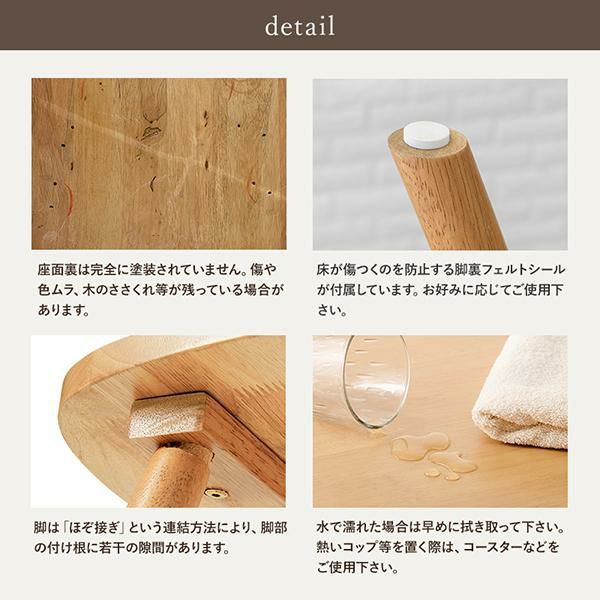 detail

座面裏は完全に塗装されていません。傷や色ムラ、木のささくれ等が残っている場合があります。

床が傷つくのを防止する脚裏フェルトシールが付属しています。お好みに応じてご使用下さい。

脚は「ほぞ接ぎ」という連結方法により、脚部の付け根に若干の隙間があります。

水で濡れた場合は早めに拭き取って下さい。熱いコップ等を置く際は、コースターなどをご使用下さい。