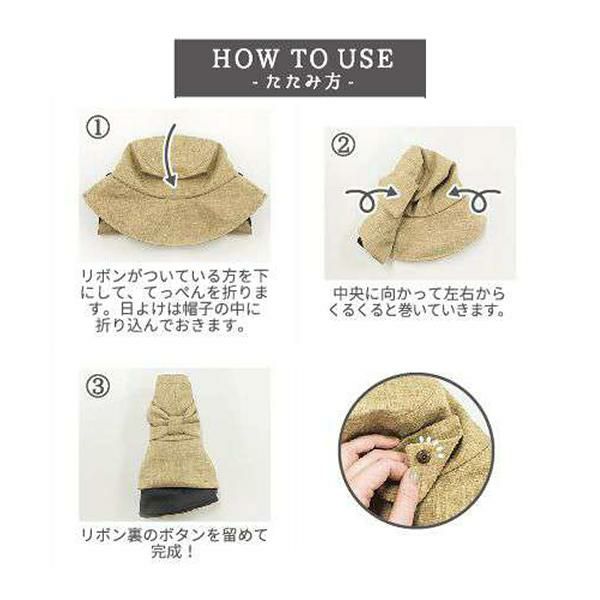 HOW TO USE
- たたみ方 -

①

リボンがついている方を下にして、てっぺんを折ります。日よけは帽子の中に折り込んでおきます。

②

中央に向かって左右からくるくると巻いていきます。

③

リボン裏のボタンを留めて完成！