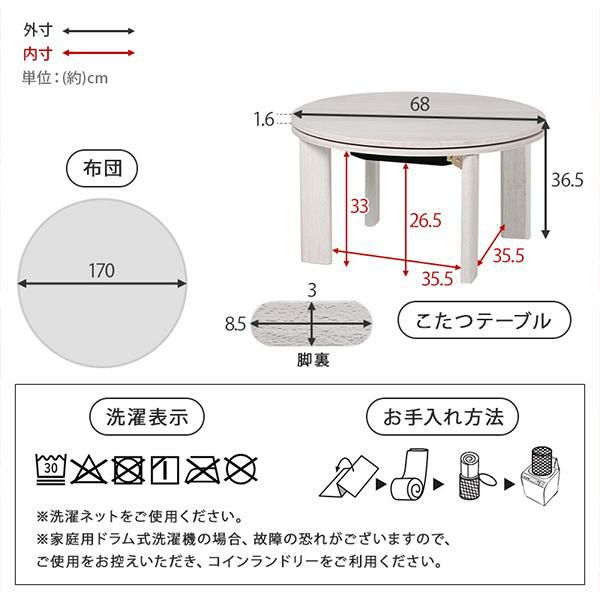 外寸
内寸
単位：(約)cm

布団

170

68
1.6
36.5
33
26.5
35.5
35.5

3
8.5
脚裏

こたつテーブル

洗濯表示

30

お手入れ方法

※洗濯ネットをご使用ください。
※家庭用ドラム式洗濯機の場合、故障の恐れがございますので、ご使用をお控えいただき、コインランドリーをご利用ください。