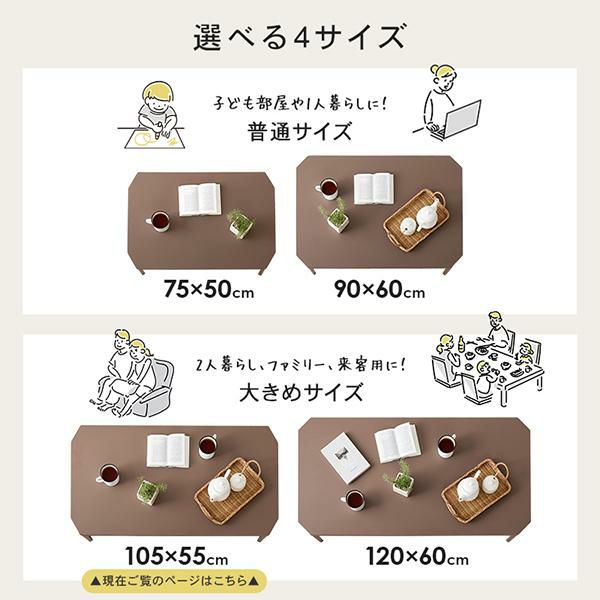 選べる4サイズ

子ども部屋や1人暮らしに!
普通サイズ

75×50cm

90×60cm

2人暮らし、ファミリー、来客用に!
大きめサイズ

105×55cm

120×60cm

▲現在ご覧のページはこちら▲